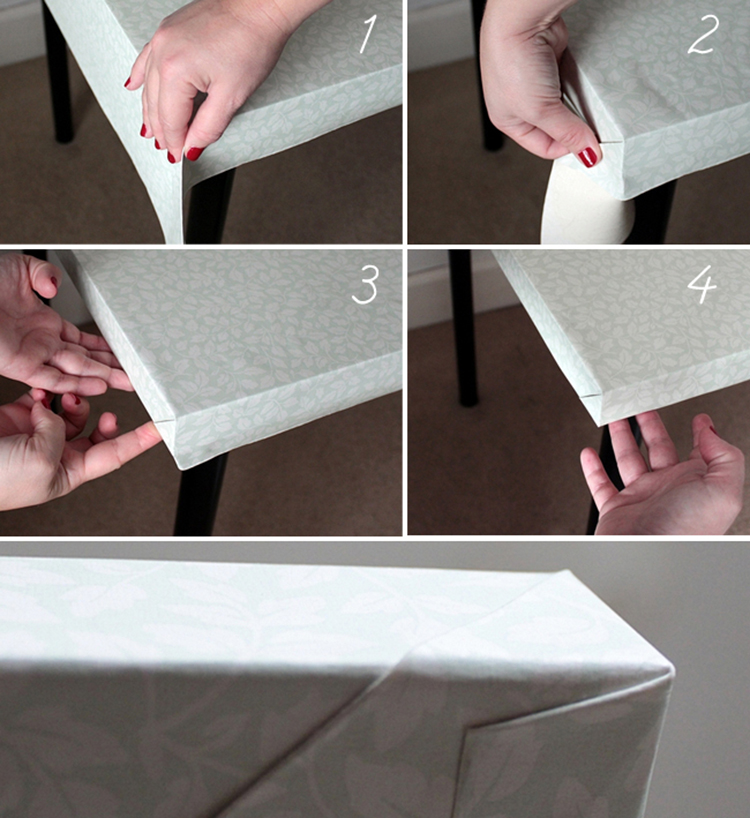 1
2
3
4